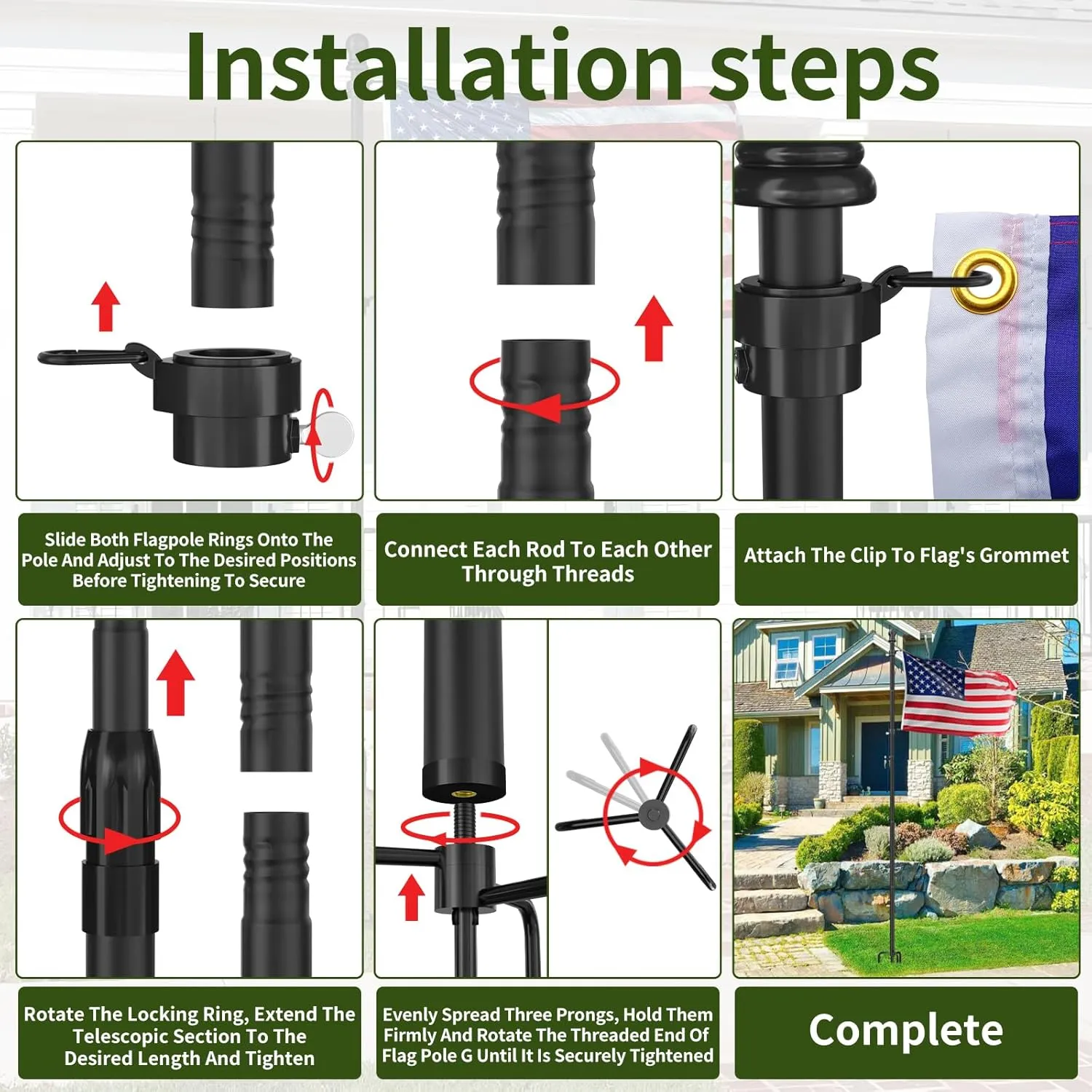 Installation steps

Slide Both Flagpole Rings Onto The Pole And Adjust To The Desired Positions Before Tightening To Secure

Connect Each Rod To Each Other Through Threads

Attach The Clip To Flag's Grommet

Rotate The Locking Ring, Extend The Telescopic Section To The Desired Length And Tighten

Evenly Spread Three Prongs, Hold Them Firmly And Rotate The Threaded End Of Flag Pole G Until It Is Securely Tightened

Complete