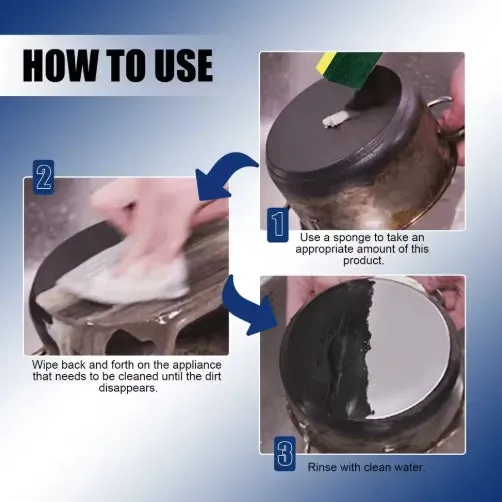 HOW TO USE

1
Use a sponge to take an appropriate amount of this product.

2
Wipe back and forth on the appliance that needs to be cleaned until the dirt disappears.

3
Rinse with clean water.