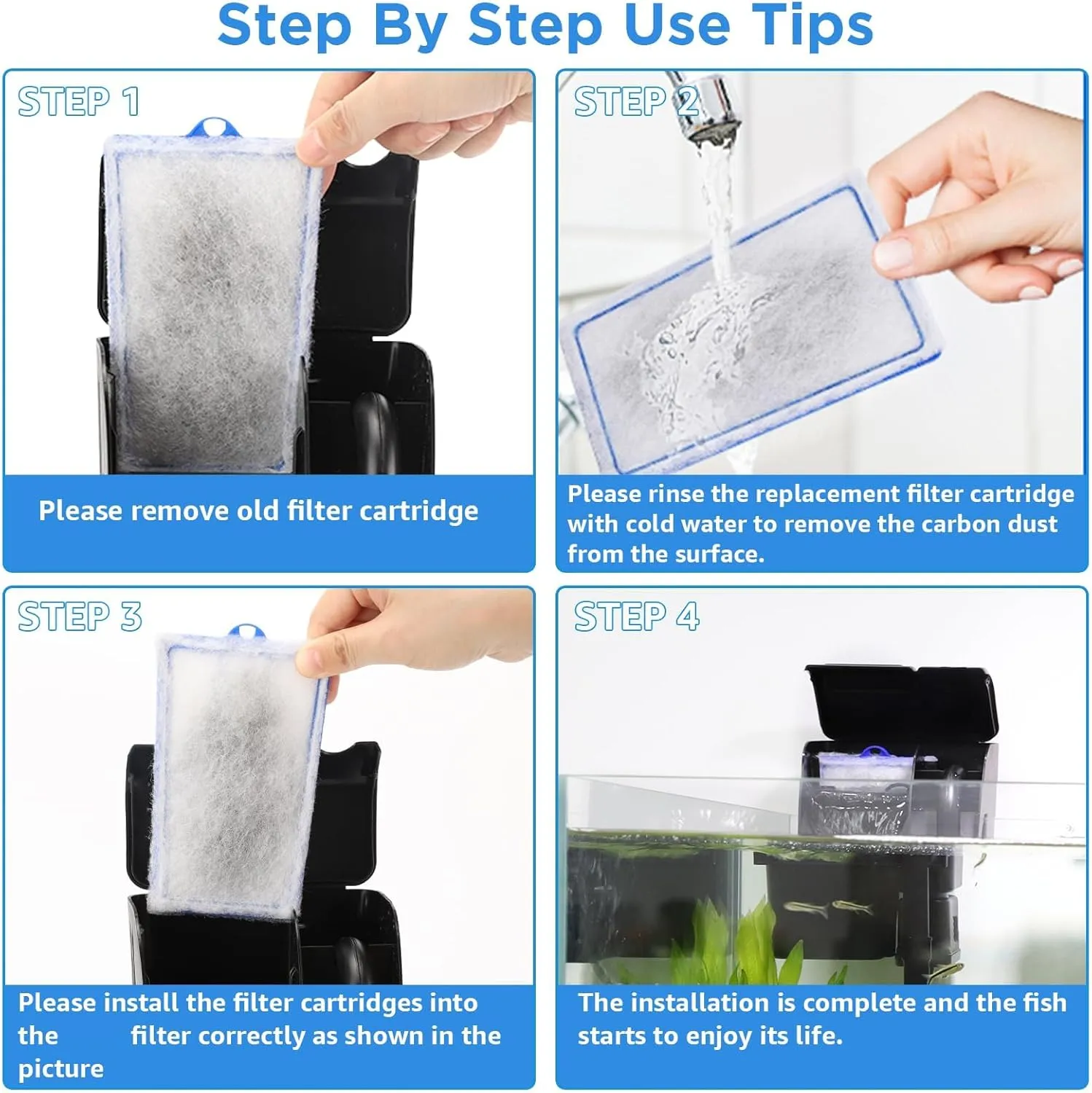 Step By Step Use Tips

STEP 1

Please remove old filter cartridge

STEP 2

Please rinse the replacement filter cartridge with cold water to remove the carbon dust from the surface.

STEP 3

Please install the filter cartridges into the filter correctly as shown in the picture

STEP 4

The installation is complete and the fish starts to enjoy its life.