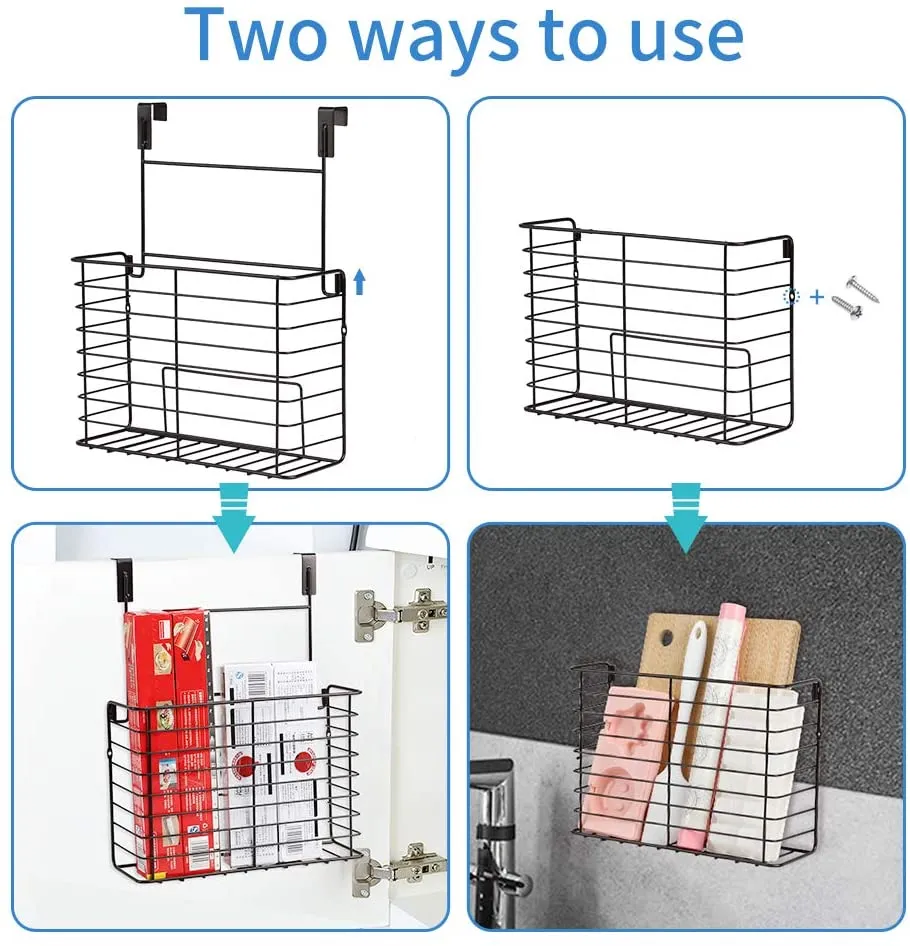 Two ways to use

+