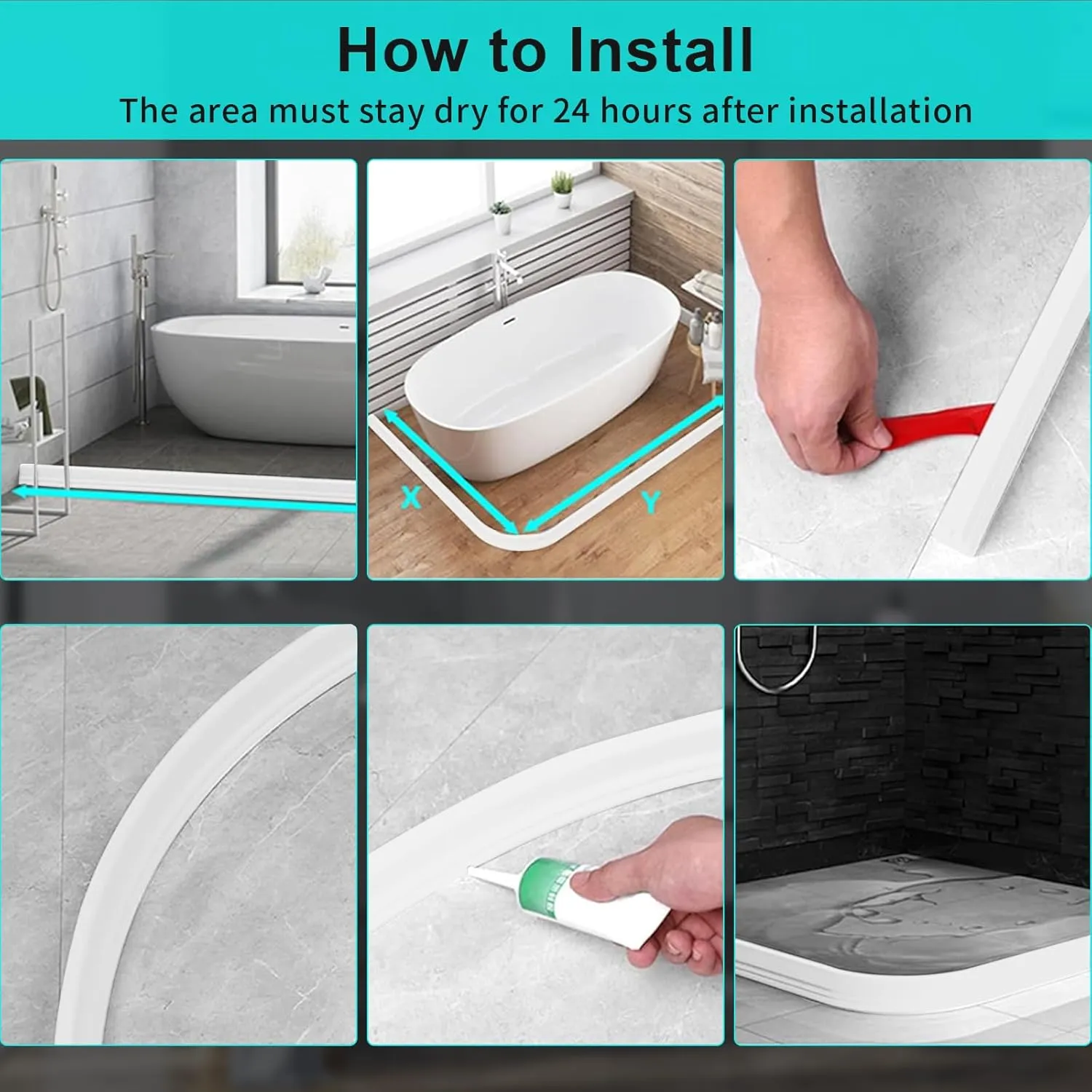 How to Install

The area must stay dry for 24 hours after installation

X

Y