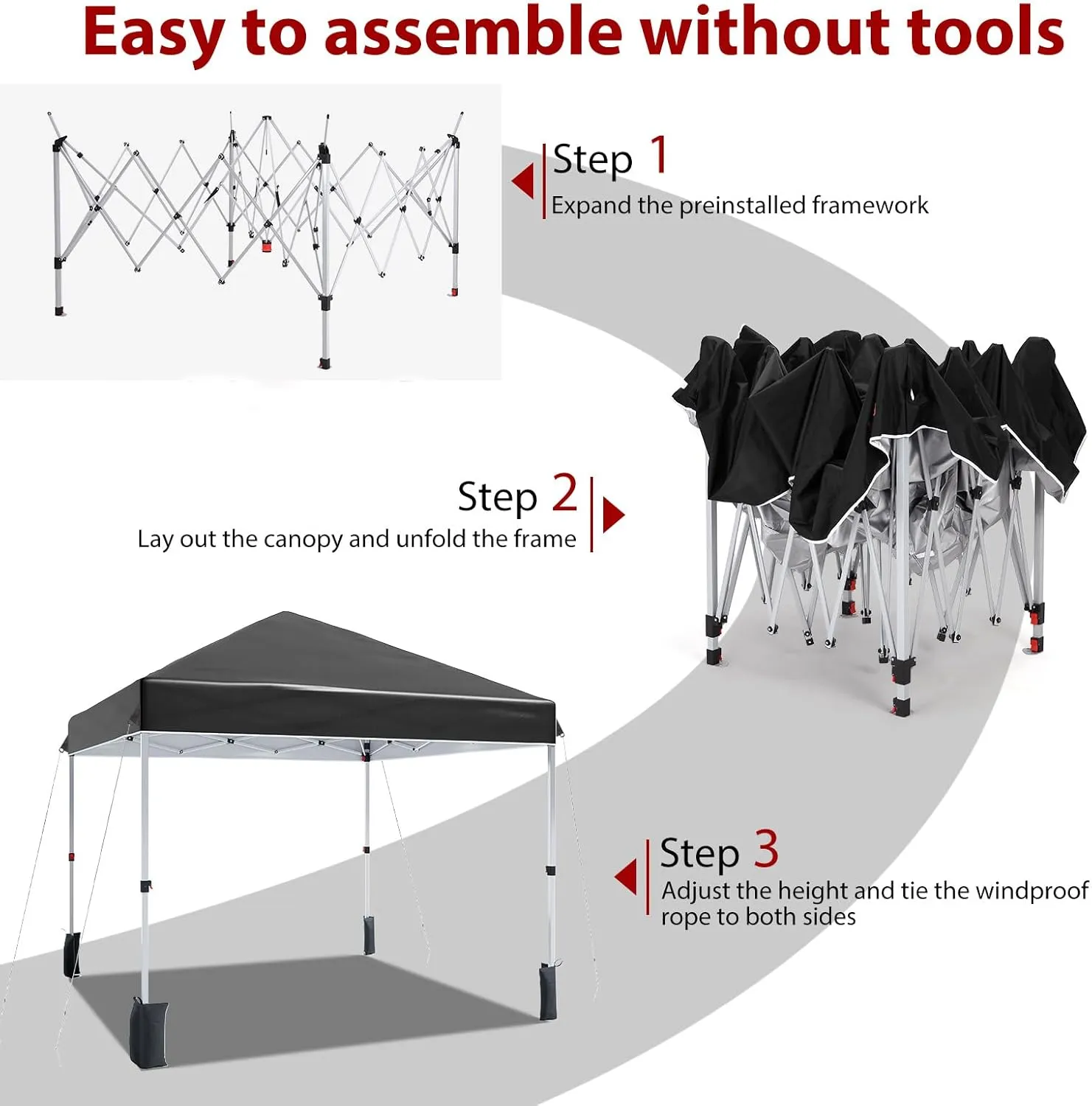 Easy to assemble without tools

Step 1
Expand the preinstalled framework

Step 2
Lay out the canopy and unfold the frame

Step 3
Adjust the height and tie the windproof rope to both sides