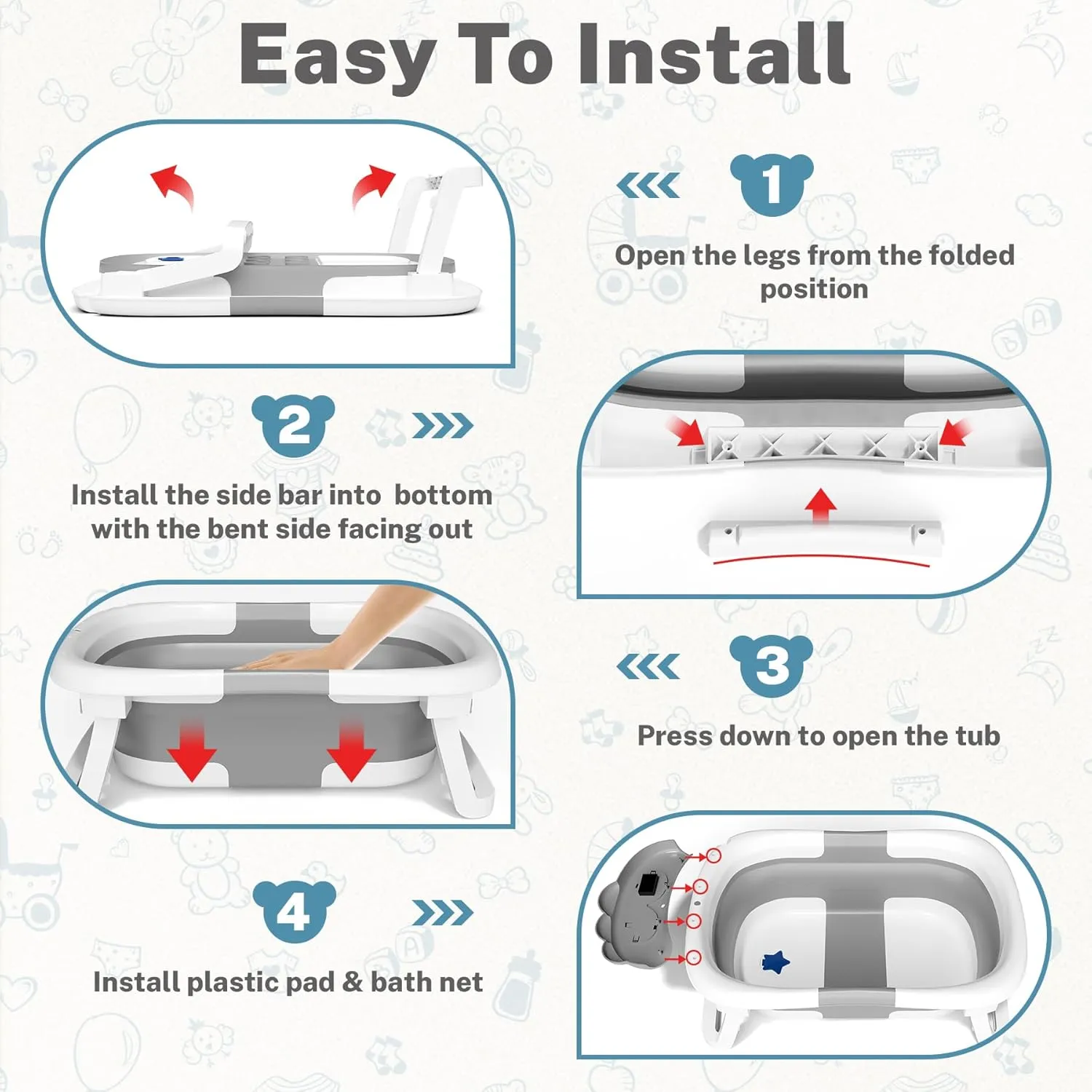 Easy To Install

1

Open the legs from the folded position

2

Install the side bar into bottom with the bent side facing out

3

Press down to open the tub

4

Install plastic pad & bath net