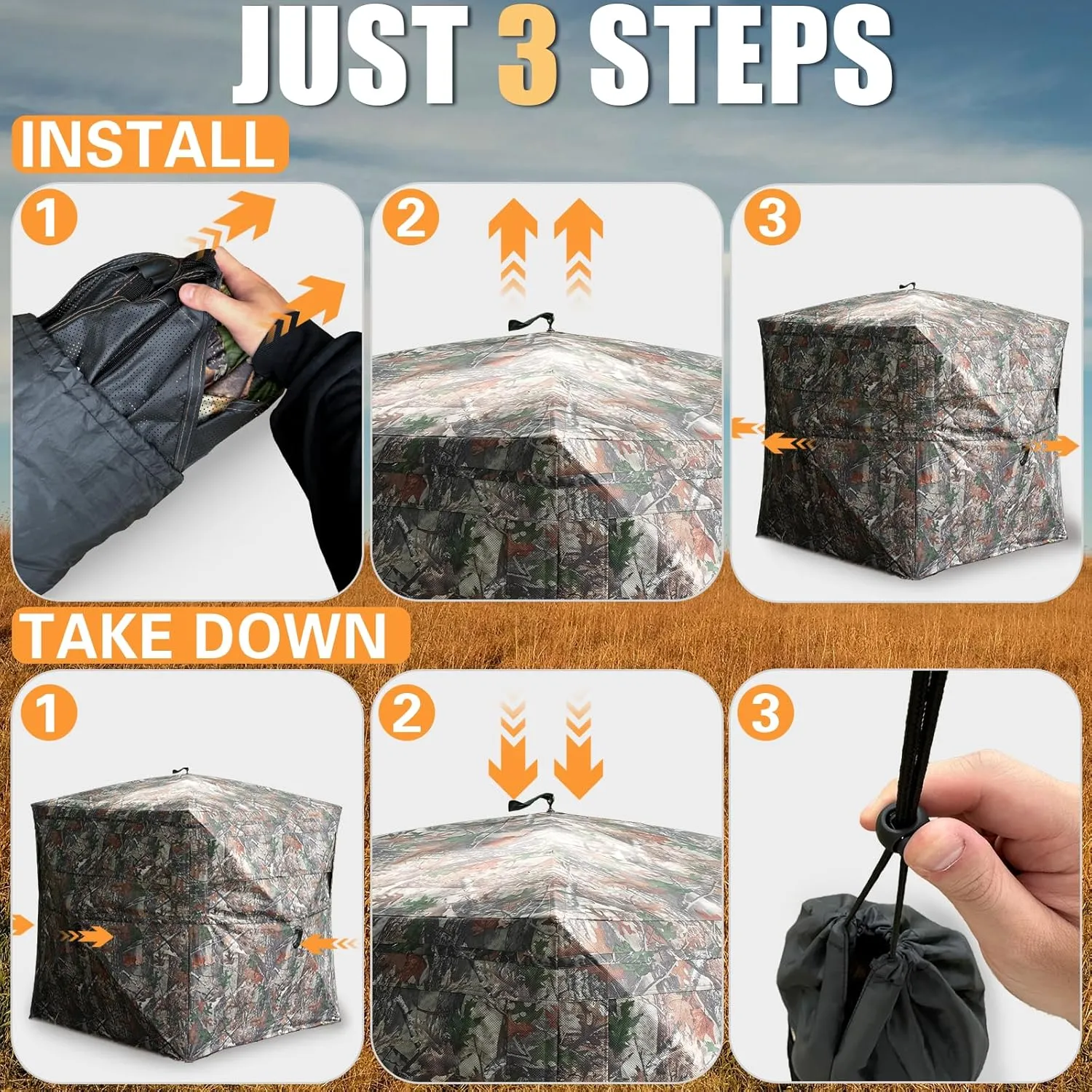 JUST 3 STEPS

INSTALL

1

2

3

TAKE DOWN

1

2

3