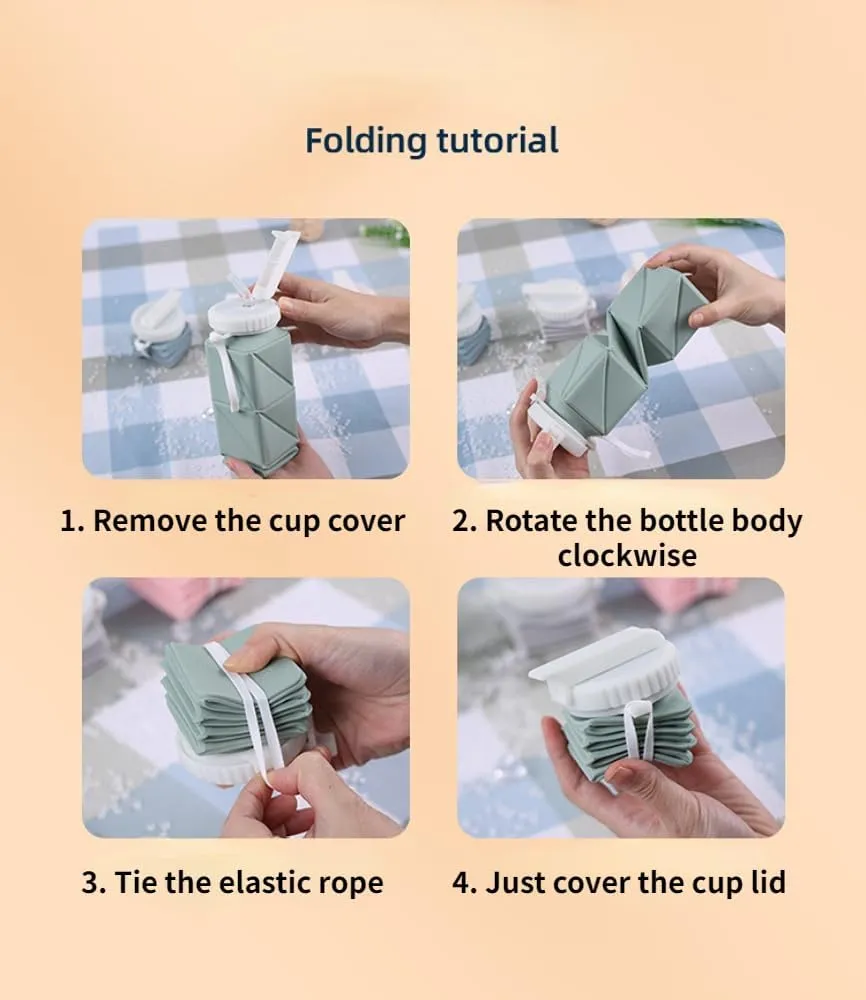 Folding tutorial

1. Remove the cup cover

2. Rotate the bottle body clockwise

3. Tie the elastic rope

4. Just cover the cup lid