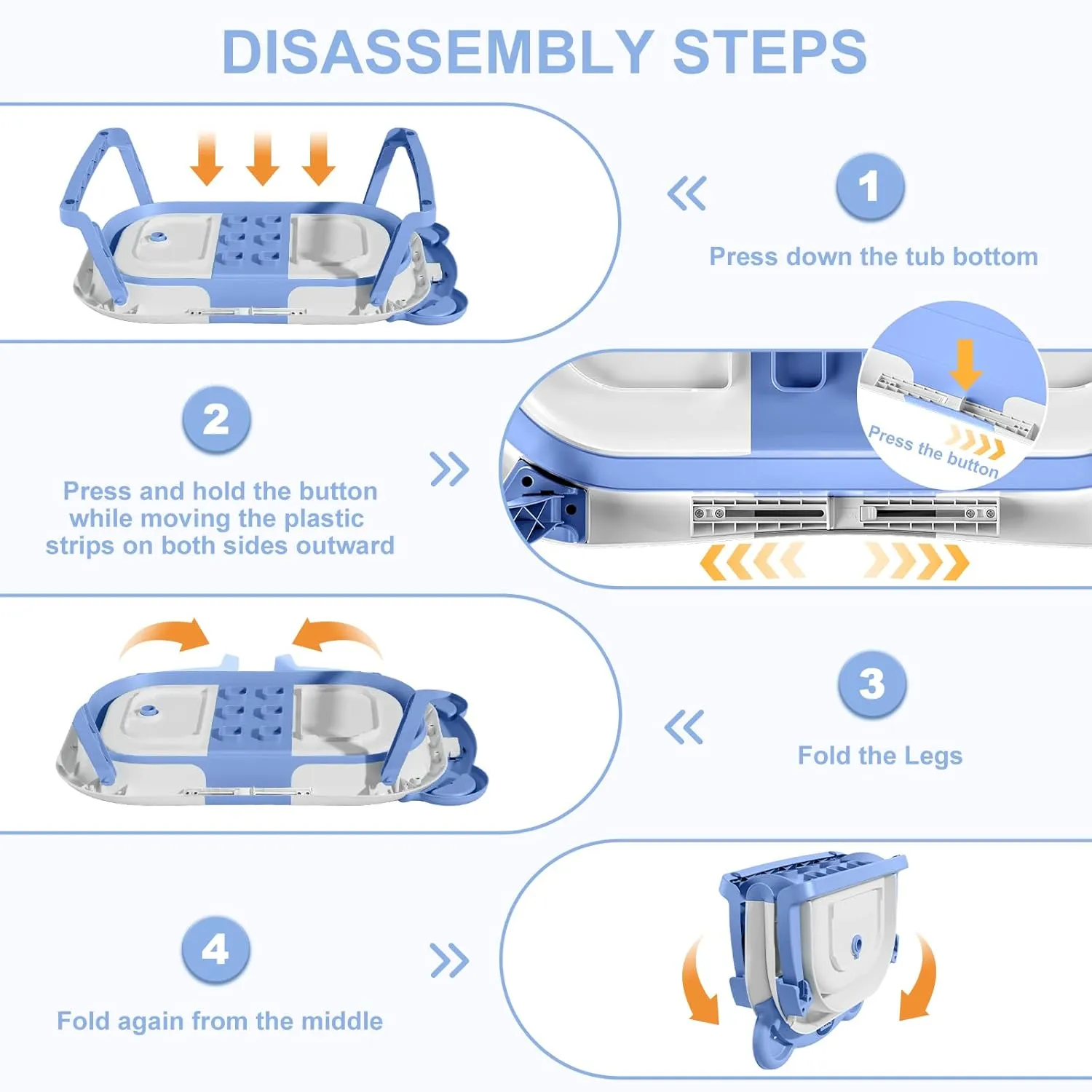 DISASSEMBLY STEPS

1

Press down the tub bottom

2

Press and hold the button while moving the plastic strips on both sides outward

Press the button

3

Fold the Legs

4

Fold again from the middle