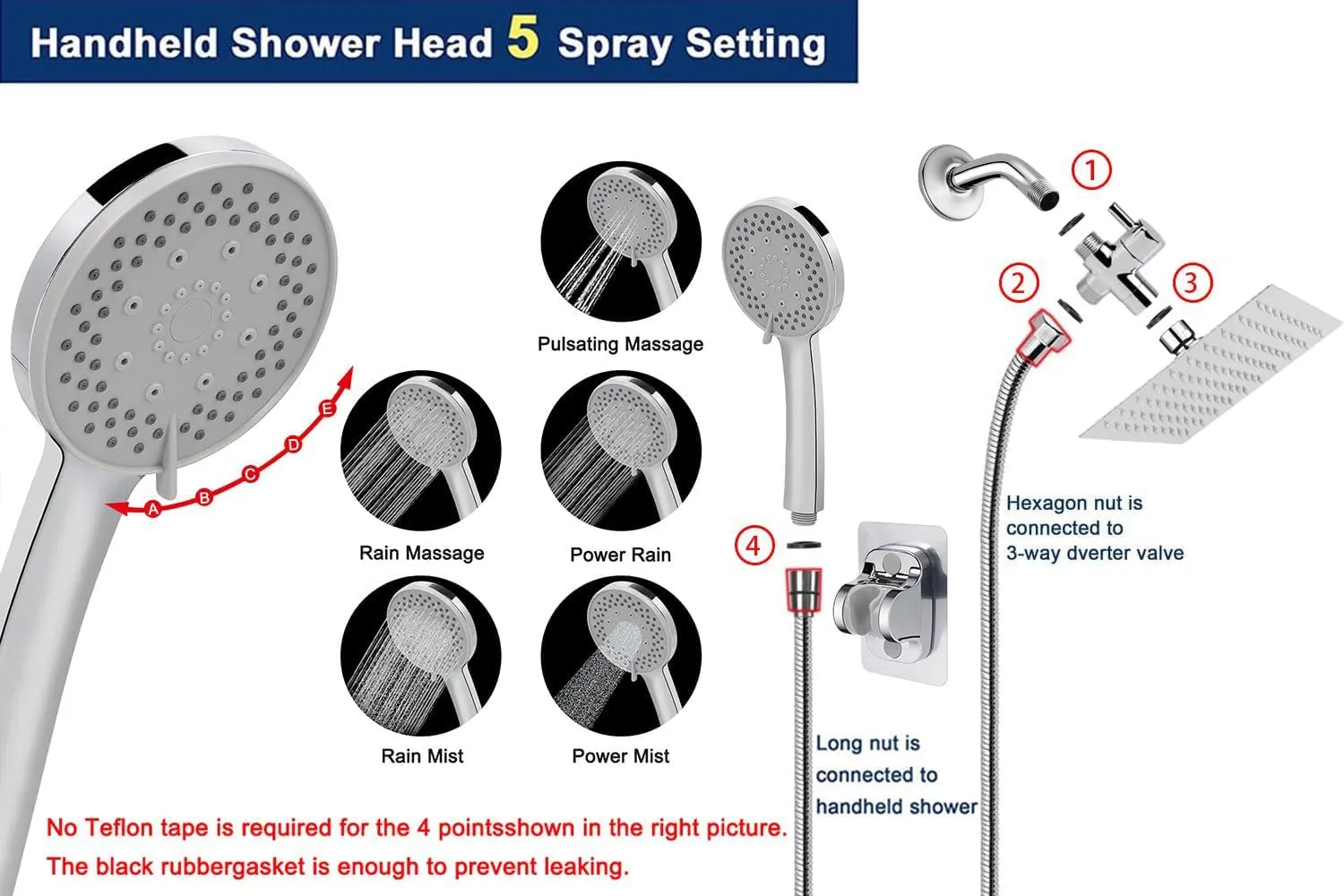 Handheld Shower Head 5 Spray Setting

A B C D E

Pulsating Massage

Rain Massage

Power Rain

Rain Mist

Power Mist

1

2

3

4

Hexagon nut is connected to 3-way dverter valve

Long nut is connected to handheld shower

No Teflon tape is required for the 4 pointsshown in the right picture.

The black rubbergasket is enough to prevent leaking.