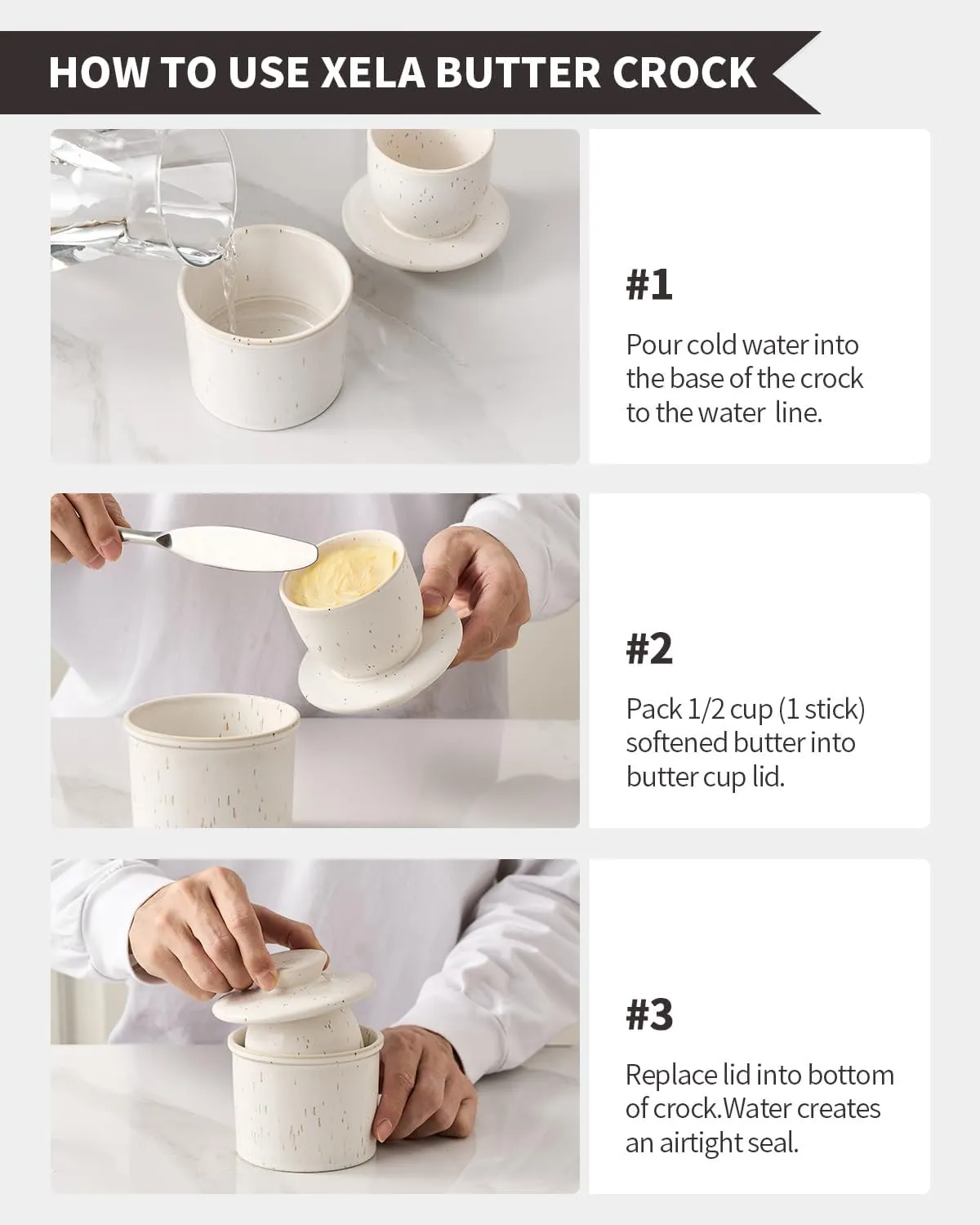 HOW TO USE XELA BUTTER CROCK

#1

Pour cold water into the base of the crock to the water line.

#2

Pack 1/2 cup (1 stick) softened butter into butter cup lid.

#3

Replace lid into bottom of crock.Water creates an airtight seal.